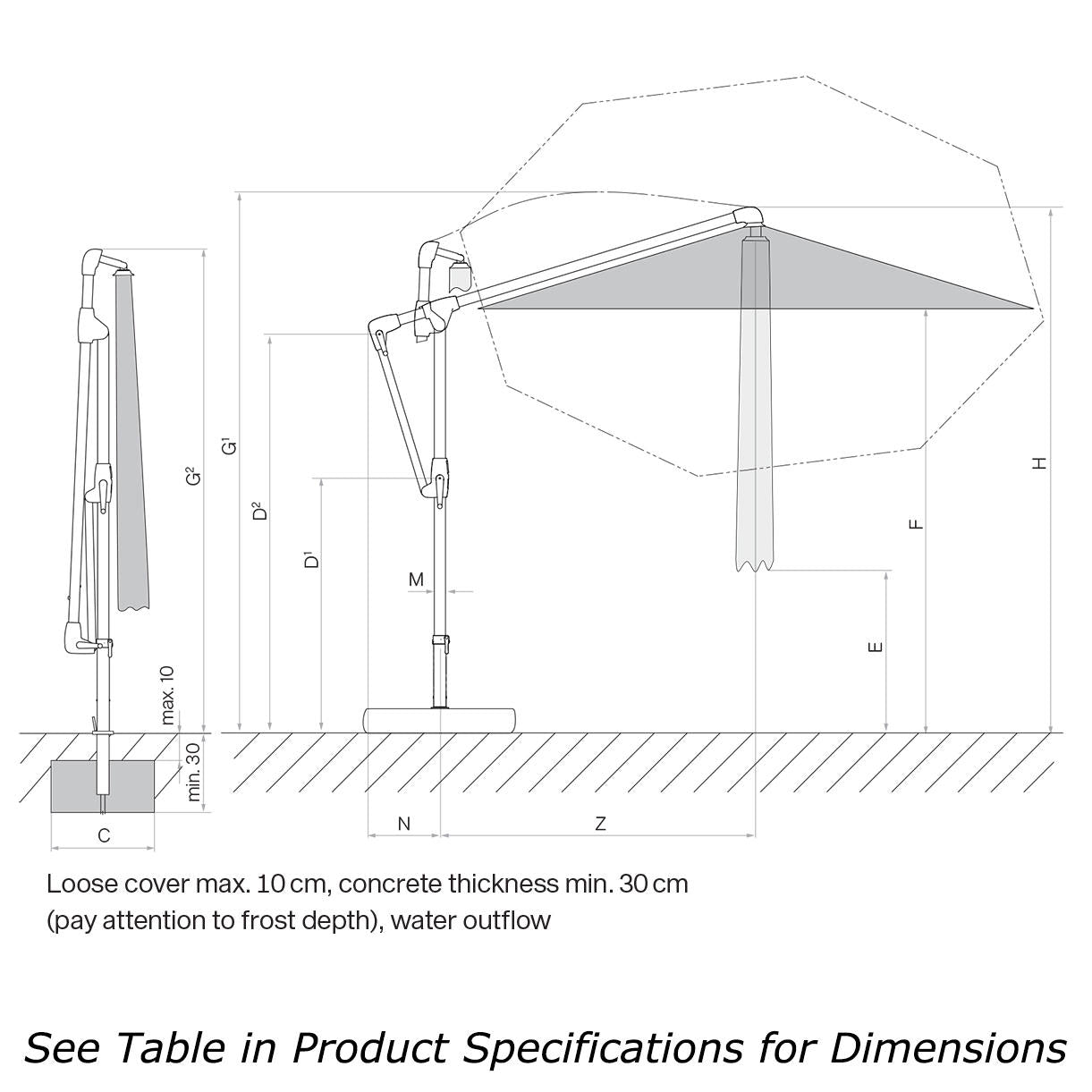 $G^2$

max. 10

min. 30

C

$G^1$

$D^2$

$D^1$

M

N

Z

E

F

H

Loose cover max. 10 cm, concrete thickness min. 30 cm (pay attention to frost depth), water outflow

See Table in Product Specifications for Dimensions