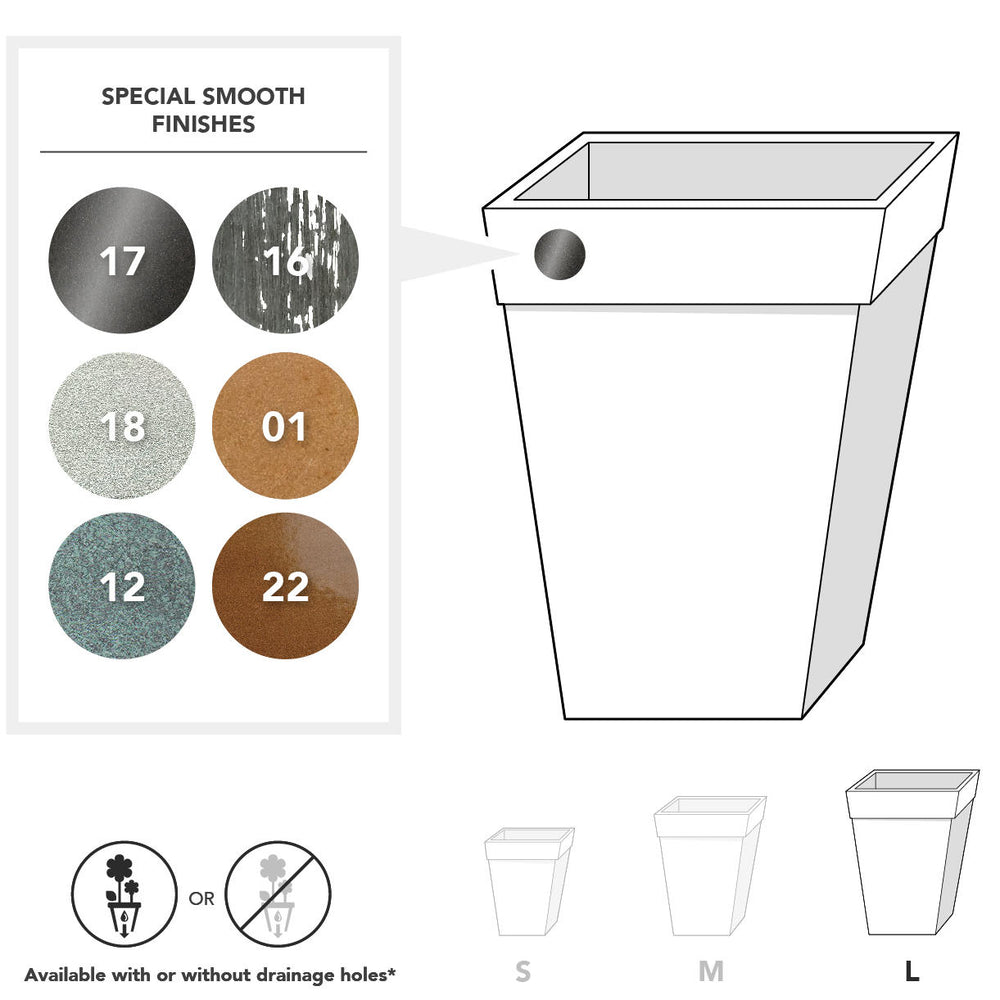 SPECIAL SMOOTH FINISHES

17
16
18
01
12
22

OR

Available with or without drainage holes*

S
M
L