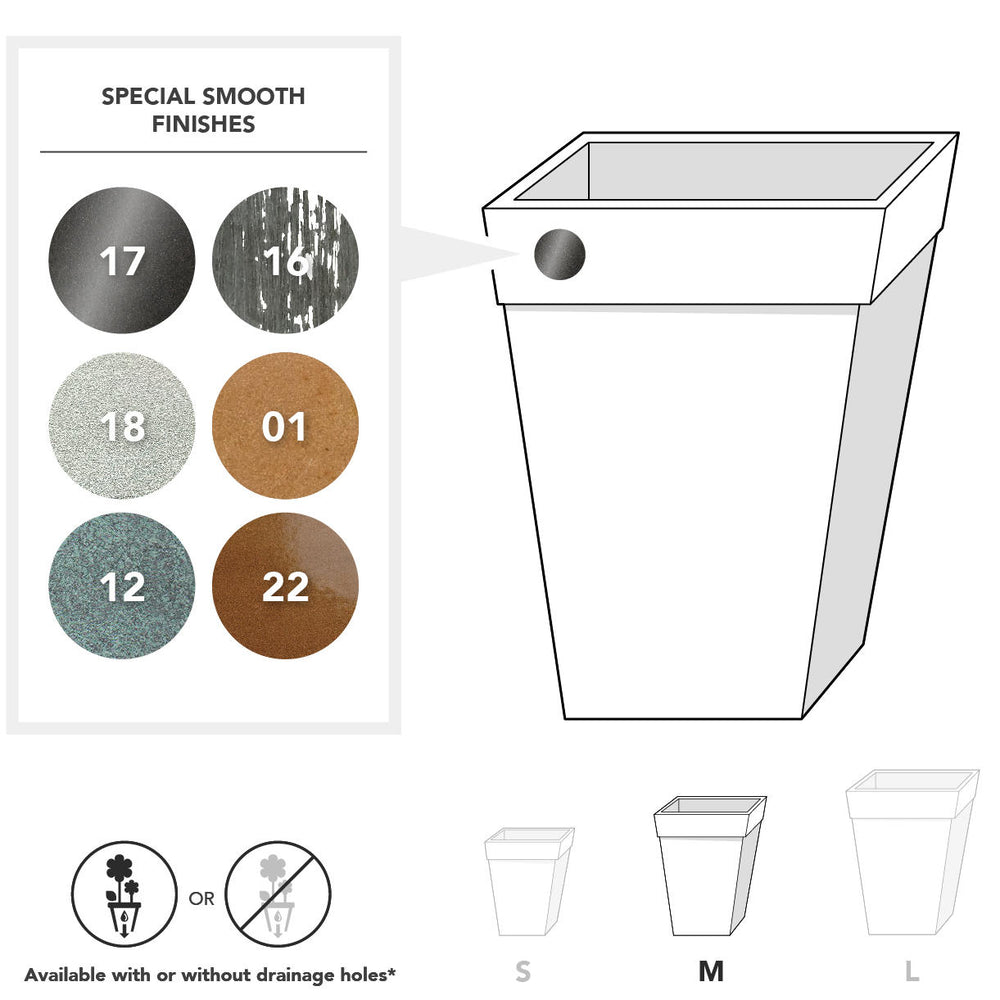 SPECIAL SMOOTH FINISHES

17
16
18
01
12
22

OR

Available with or without drainage holes*

S
M
L