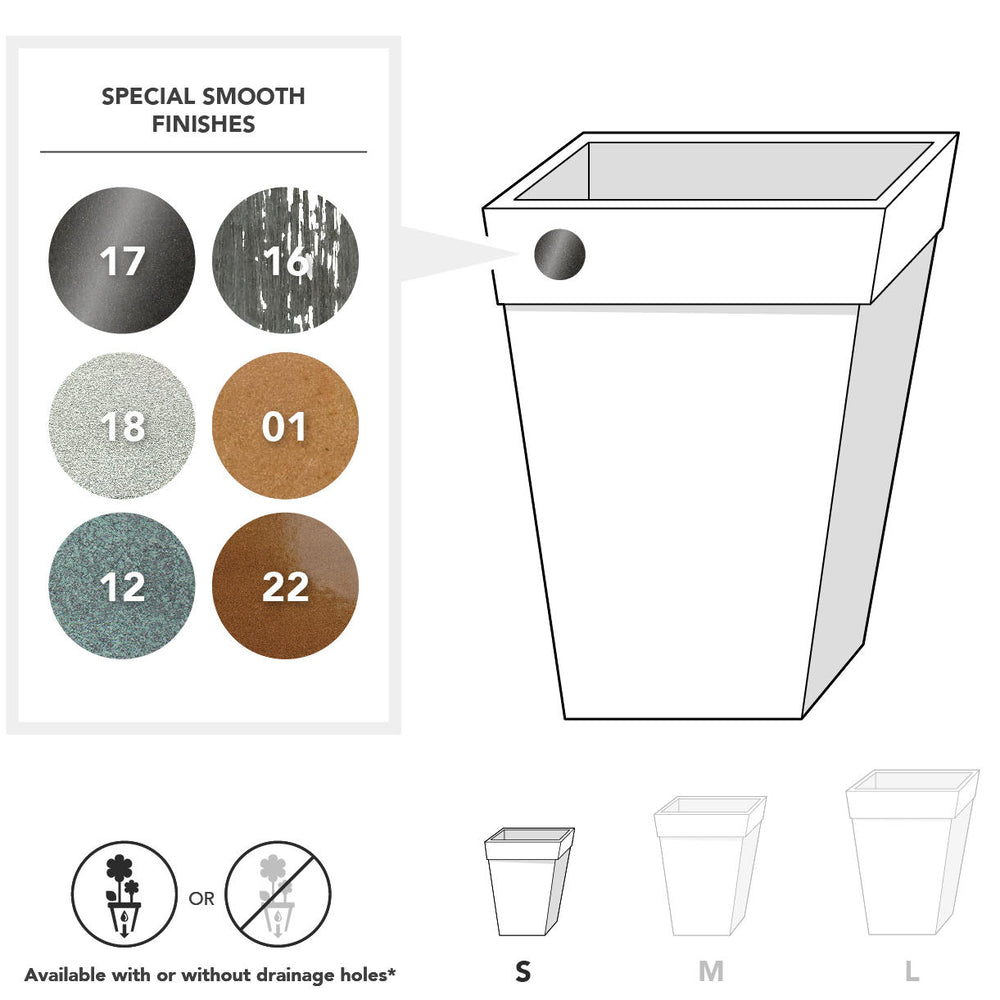 SPECIAL SMOOTH FINISHES

17
16
18
01
12
22

OR

Available with or without drainage holes*

S
M
L