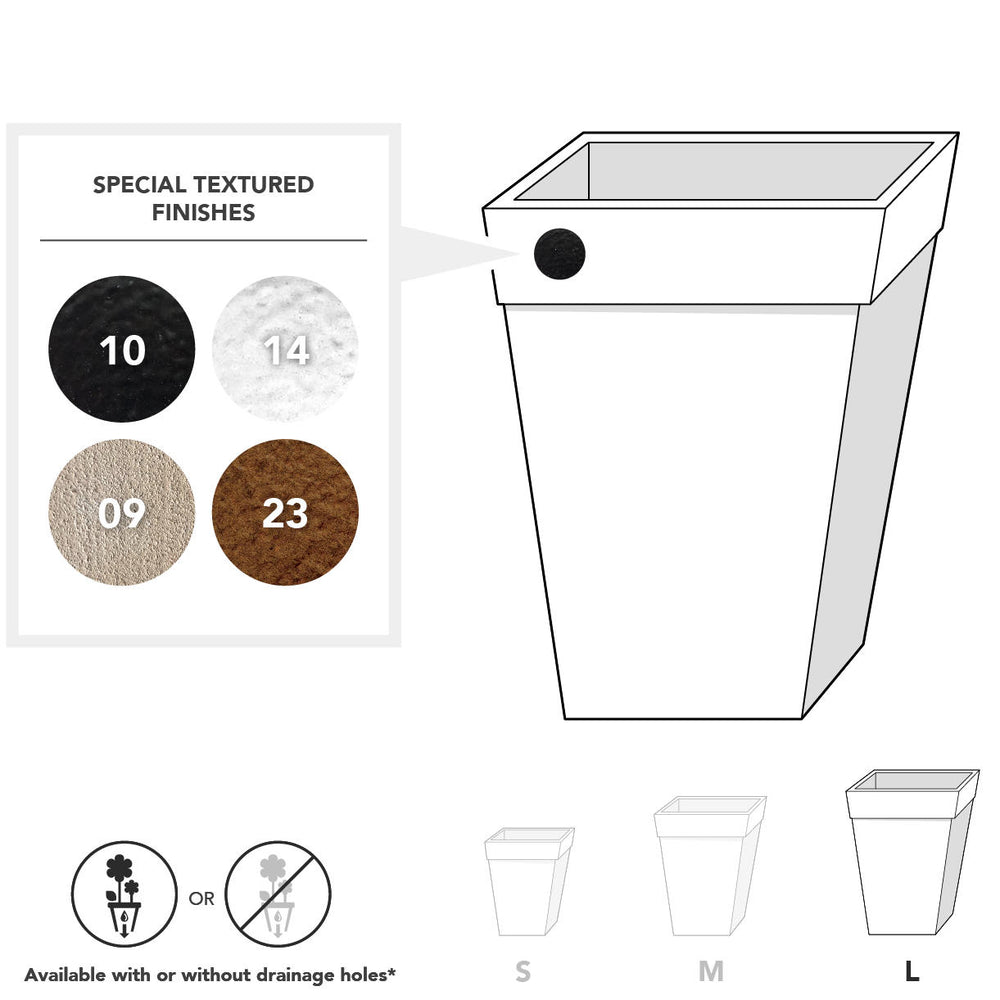 SPECIAL TEXTURED FINISHES

10
14
09
23

OR

Available with or without drainage holes*

S
M
L