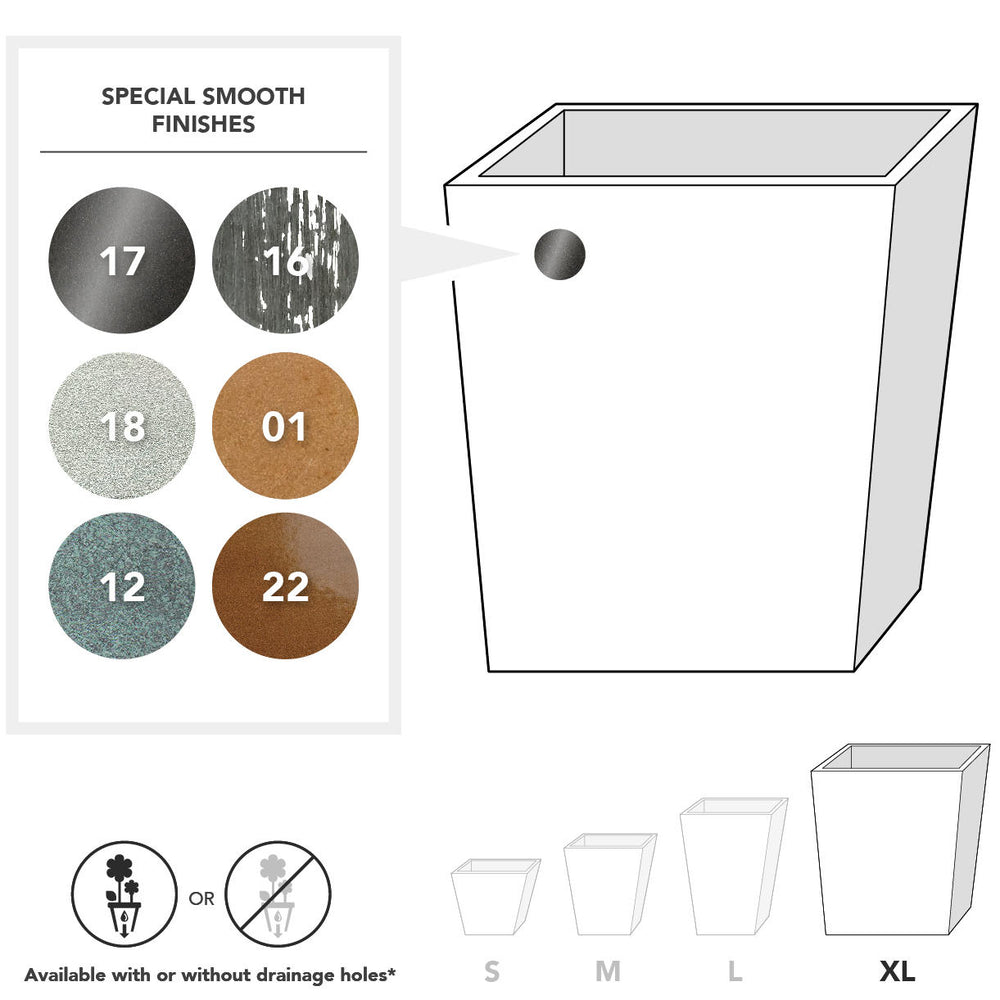 SPECIAL SMOOTH FINISHES

17
16
18
01
12
22

OR

Available with or without drainage holes*

S
M
L
XL