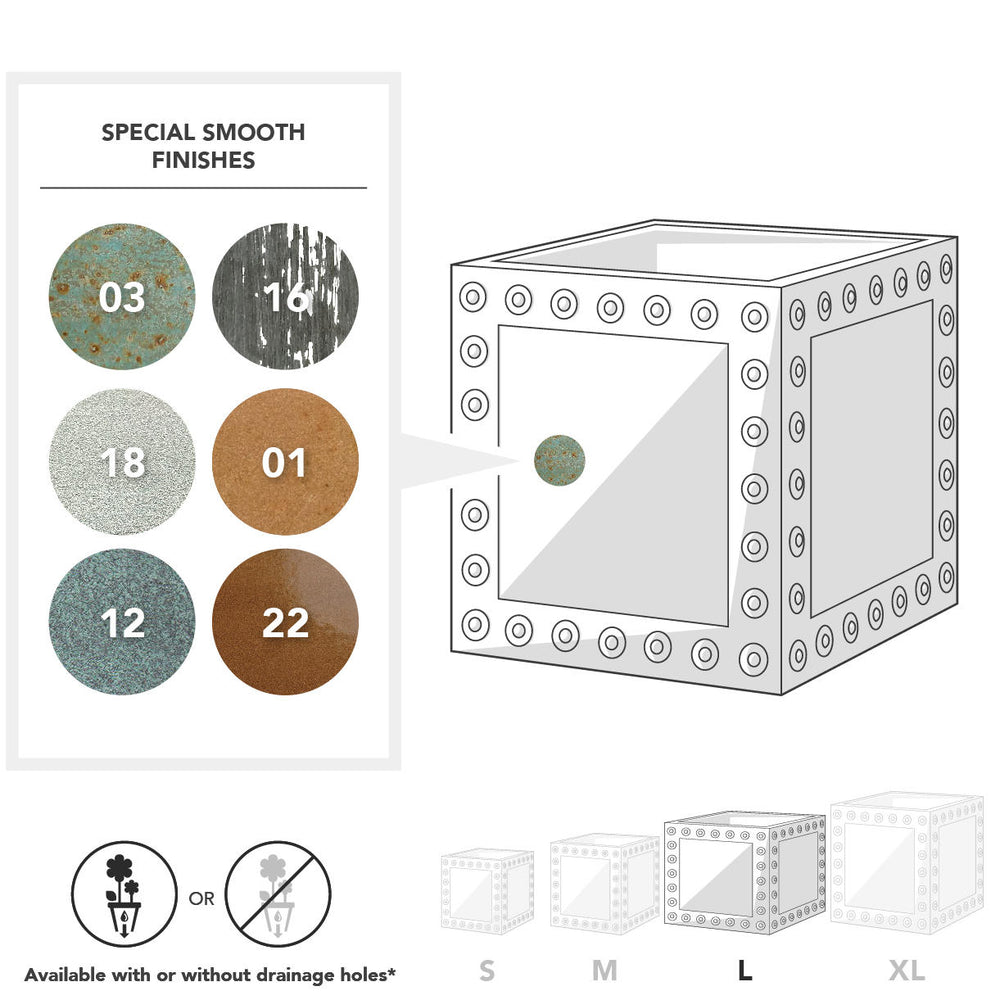 SPECIAL SMOOTH FINISHES

03
16
18
01
12
22

OR

Available with or without drainage holes*

S
M
L
XL