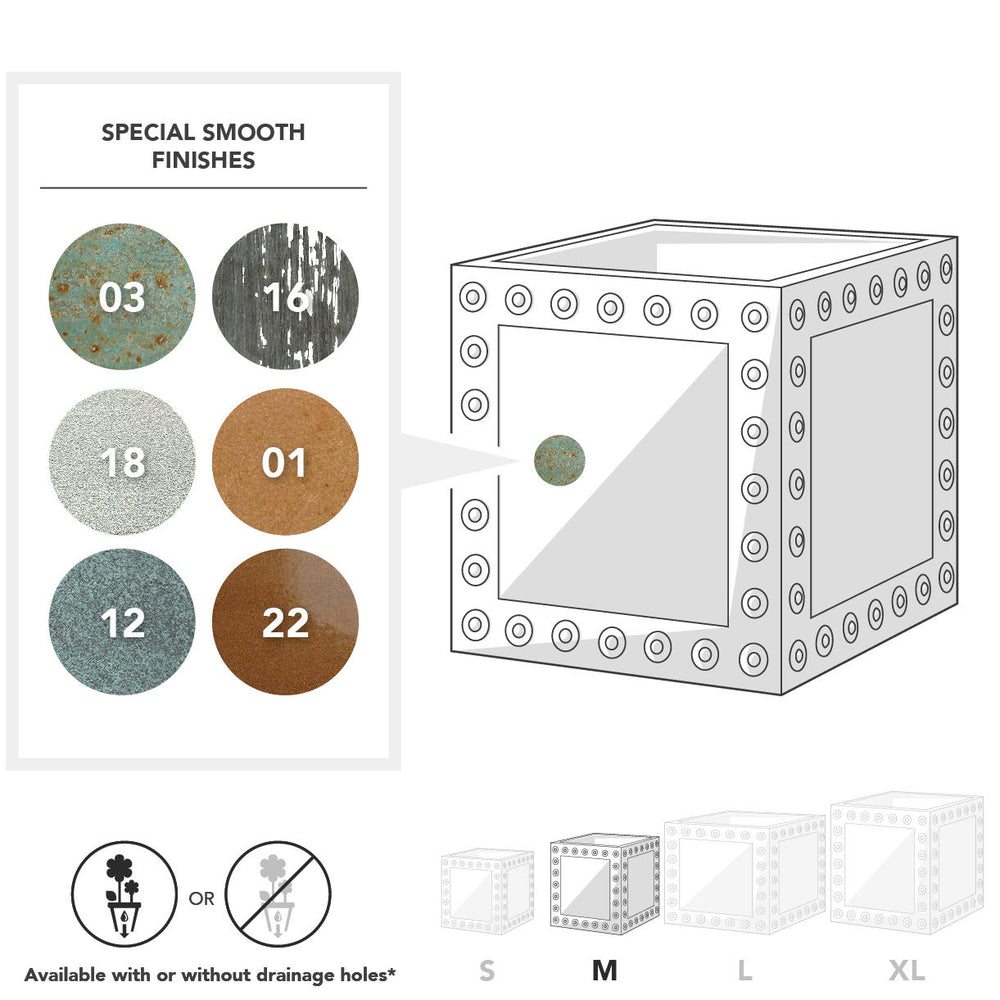 SPECIAL SMOOTH FINISHES

03
16
18
01
12
22

OR

Available with or without drainage holes*

S
M
L
XL