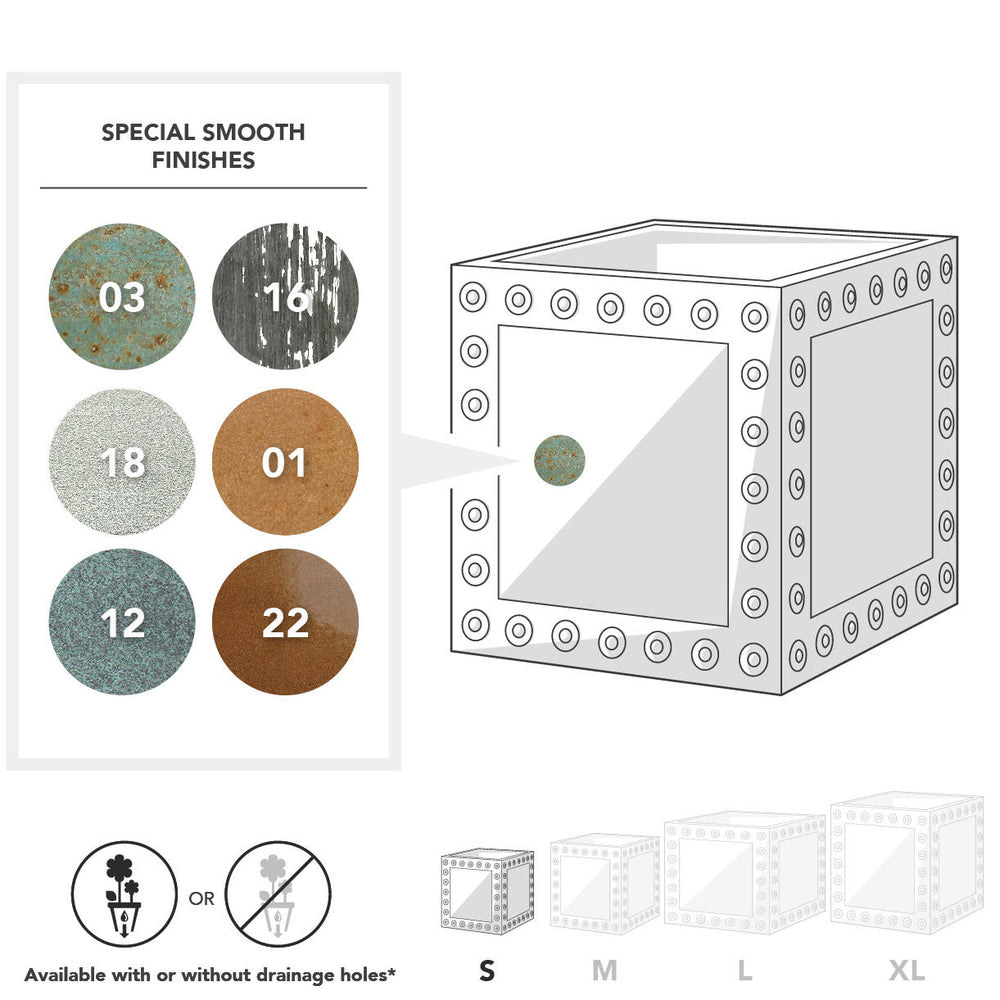 SPECIAL SMOOTH FINISHES

03
16
18
01
12
22

OR

Available with or without drainage holes*

S
M
L
XL