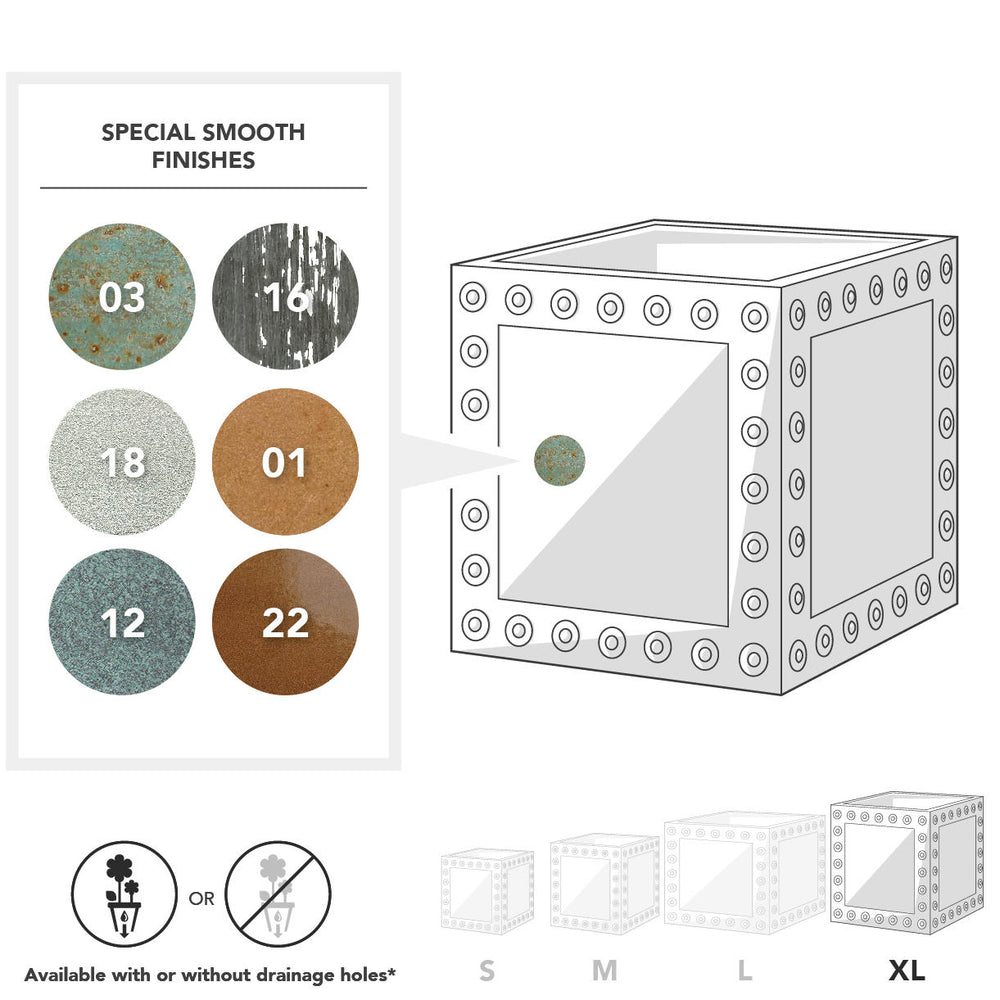 SPECIAL SMOOTH FINISHES

03
16
18
01
12
22

OR

Available with or without drainage holes*

S
M
L
XL